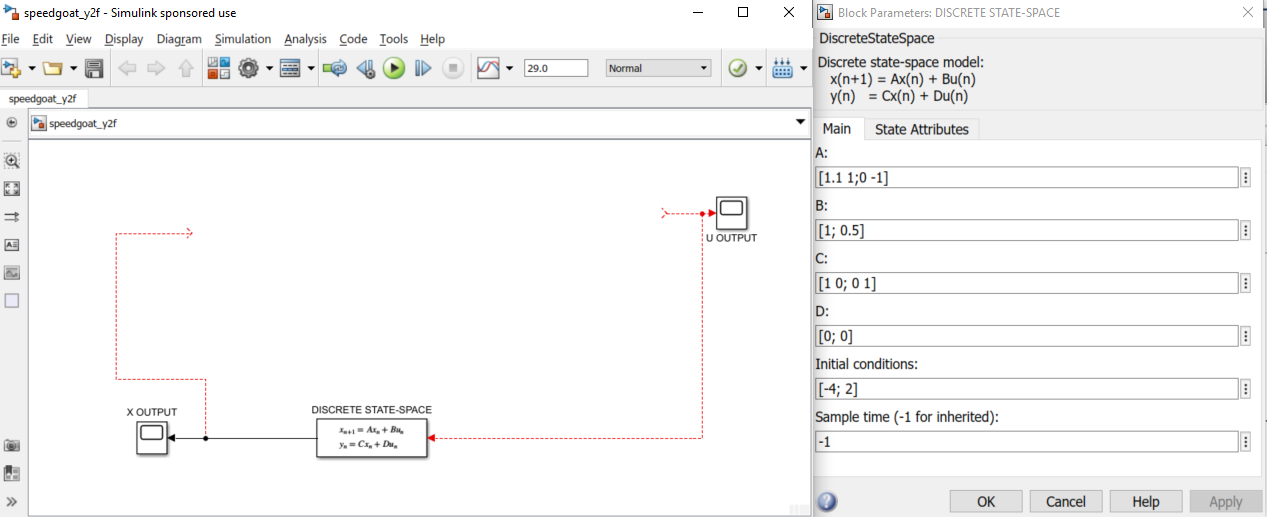 speedgoat_y2f - Simulink sponsored use

File Edit View Display Diagram Simulation Analysis Code Tools Help

29.0

Normal

speedgoat_y2f

speedgoat_y2f

U OUTPUT

X OUTPUT

DISCRETE STATE-SPACE

$x_{n+1} = Ax_n + Bu_n$
$y_n = Cx_n + Du_n$

Block Parameters: DISCRETE STATE-SPACE

DiscreteStateSpace

Discrete state-space model:
x(n+1) = Ax(n) + Bu(n)
y(n) = Cx(n) + Du(n)

Main State Attributes

A:
[1.1 1;0 -1]

B:
[1; 0.5]

C:
[1 0; 0 1]

D:
[0; 0]

Initial conditions:
[-4; 2]

Sample time (-1 for inherited):
-1

OK Cancel Help Apply